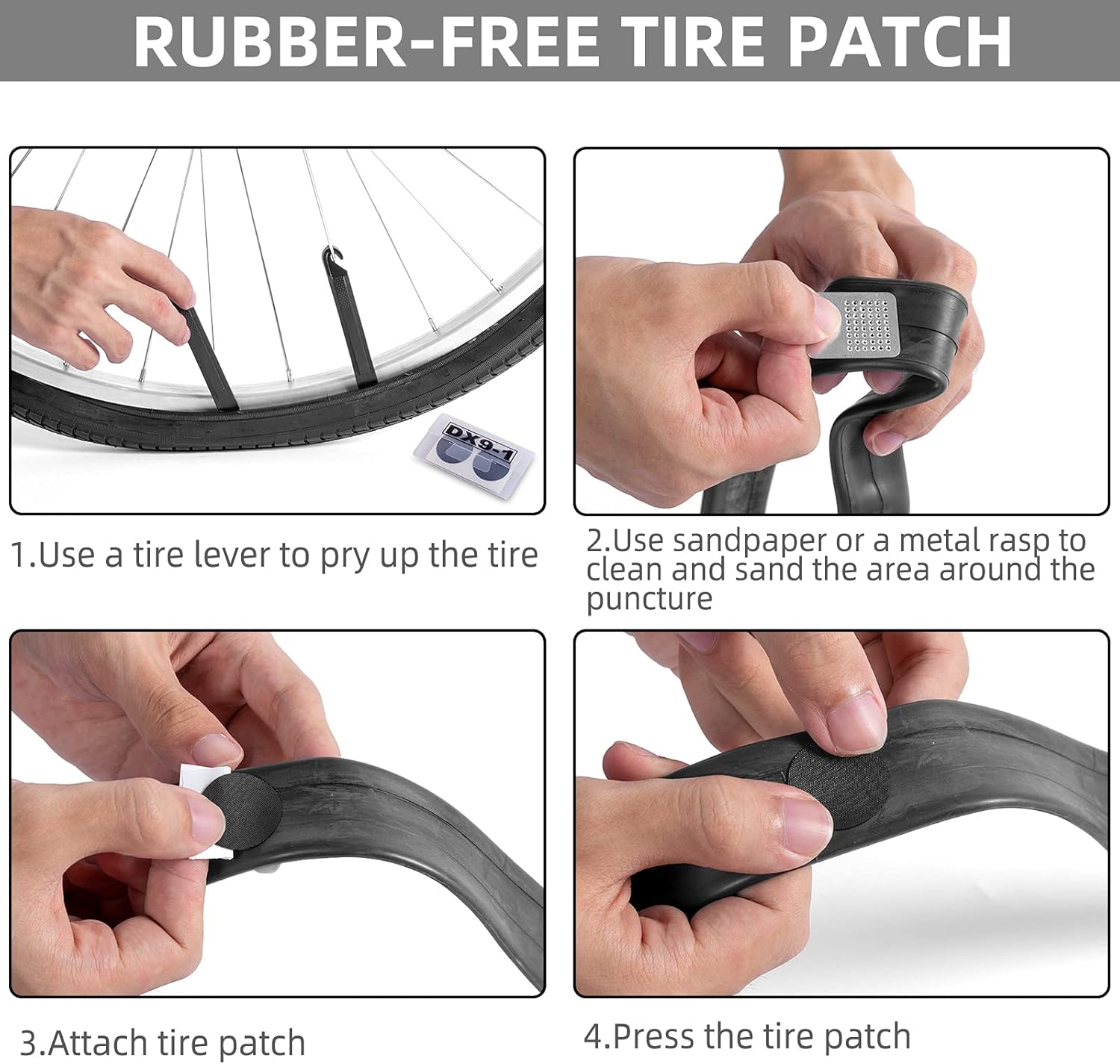 RUBBER-FREE TIRE PATCH

DX9-1

1.Use a tire lever to pry up the tire

2.Use sandpaper or a metal rasp to clean and sand the area around the puncture

3.Attach tire patch

4.Press the tire patch